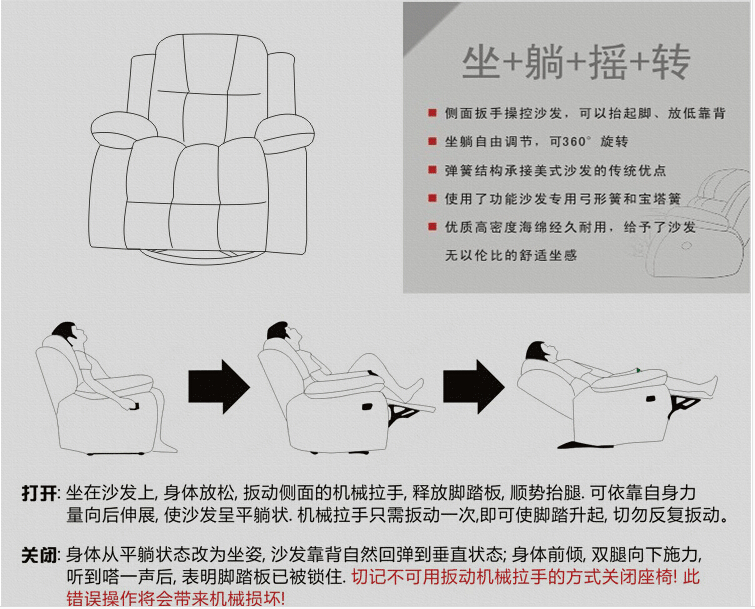 坐+躺+摇+转

侧面扳手操控沙发，可以抬起脚、放低靠背

坐躺自由调节，可360°旋转

弹簧结构承接美式沙发的传统优点

使用了功能沙发专用弓形簧和宝塔簧

优质高密度海绵经久耐用，给予了沙发无以伦比的舒适坐感

打开: 坐在沙发上, 身体放松, 扳动侧面的机械拉手, 释放脚踏板, 顺势抬腿. 可依靠自身力量向后伸展, 使沙发呈平躺状. 机械拉手只需扳动一次,即可使脚踏升起, 切勿反复扳动。

关闭: 身体从平躺状态改为坐姿, 沙发靠背自然回弹到垂直状态; 身体前倾, 双腿向下施力, 听到嗒一声后, 表明脚踏板已被锁住. 切记不可用扳动机械拉手的方式关闭座椅! 此错误操作将会带来机械损坏!